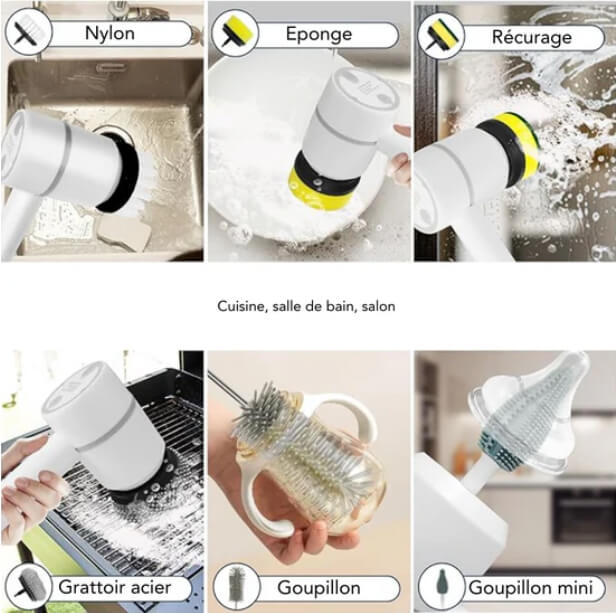 Nylon

Eponge

Récurage

Cuisine, salle de bain, salon

Grattoir acier

Goupillon

Goupillon mini